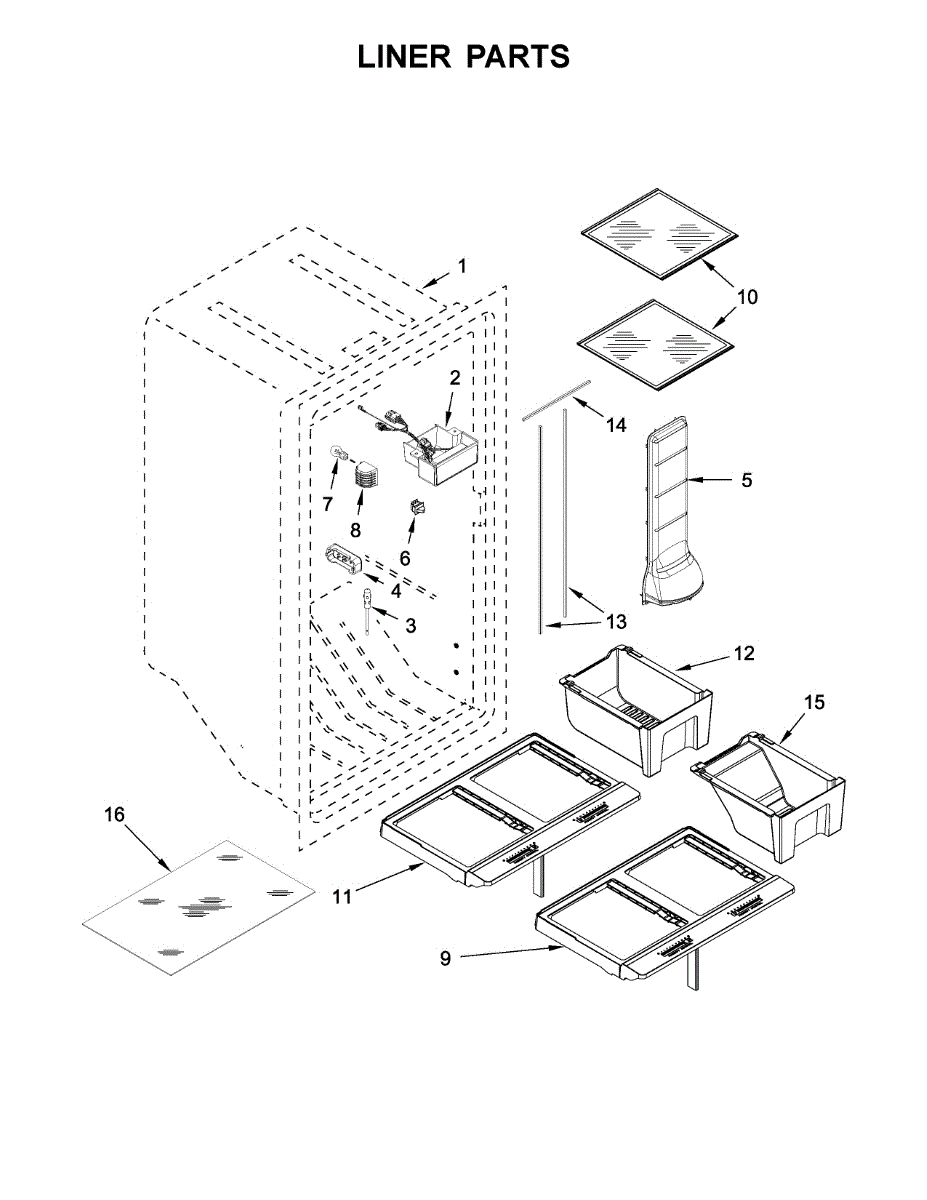 LINER PARTS

1
10
2
14
5
7
8
6
4
3
13
12
15
16
11
9