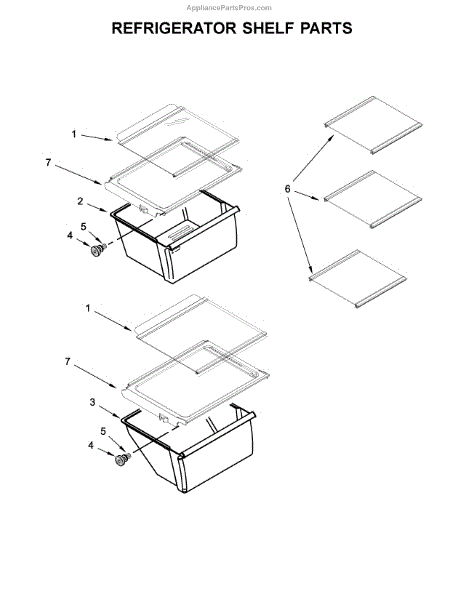 AppliancePartsPros.com

REFRIGERATOR SHELF PARTS

1
7
2
5
4

6

1
7
3
5
4