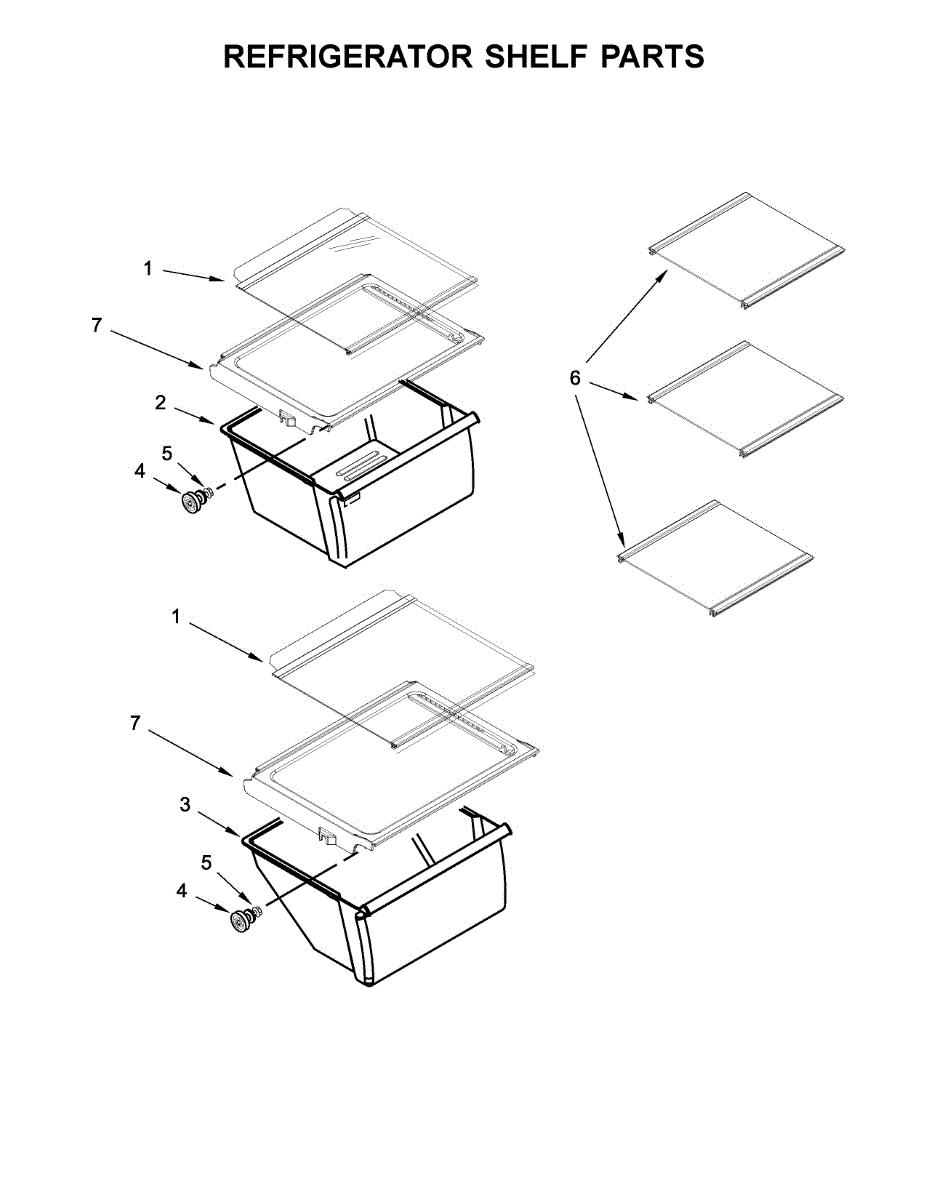 REFRIGERATOR SHELF PARTS

1
7
2
5
4
6
1
7
3
5
4