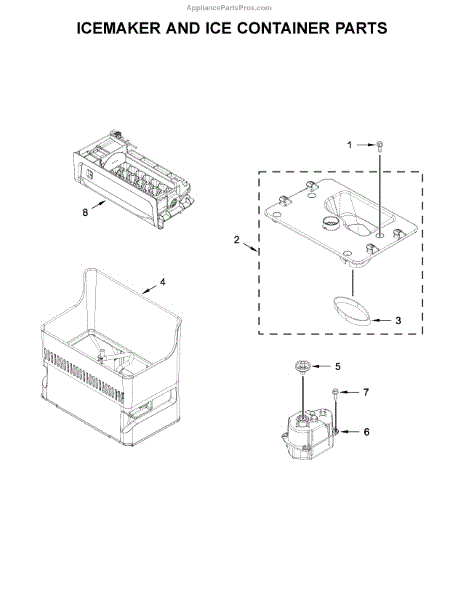 AppliancePartsPros.com

ICEMAKER AND ICE CONTAINER PARTS

1

8

2

4

3

5

7

6