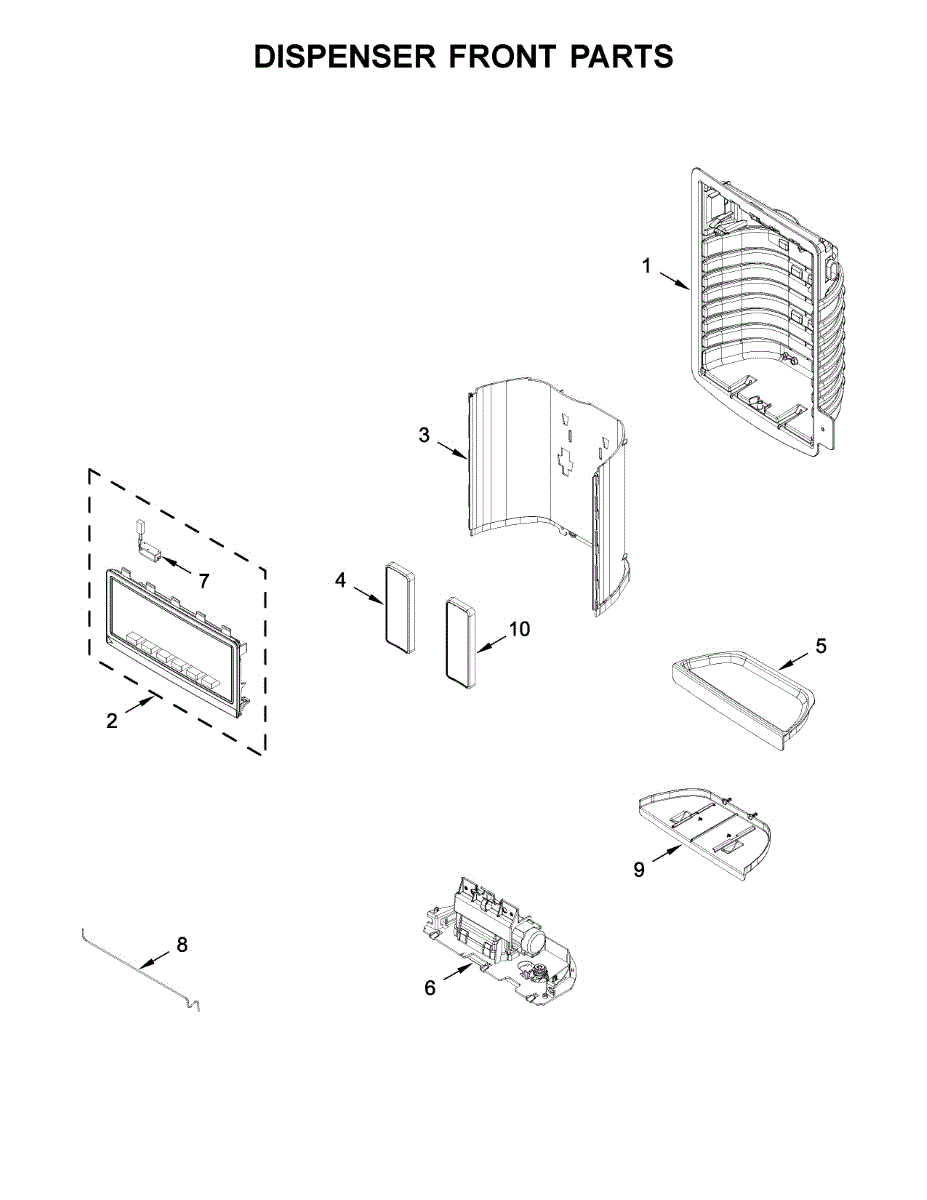 DISPENSER FRONT PARTS

1

3

7

4

10

5

2

9

8

6