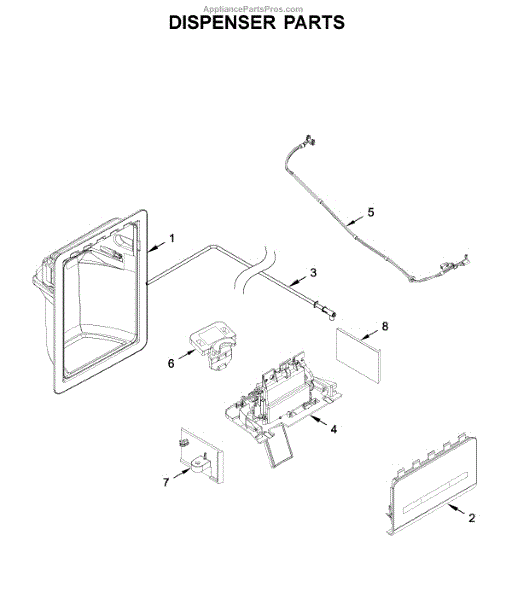 AppliancePartsPros.com
DISPENSER PARTS

5
1
3
8
6
4
7
2