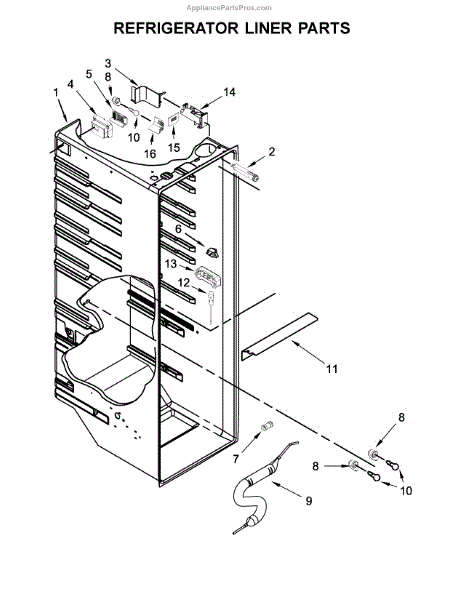 AppliancePartsPros.com

REFRIGERATOR LINER PARTS

3
5
8
4
1
14
10
16
15
2
6
13
12
11
8
7
8
10
9