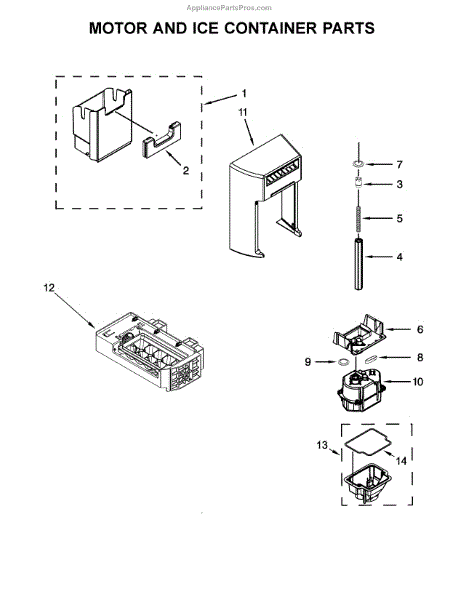 AppliancePartsPros.com

MOTOR AND ICE CONTAINER PARTS

1
11
2
7
3
5
4
12
6
9
8
10
13
14