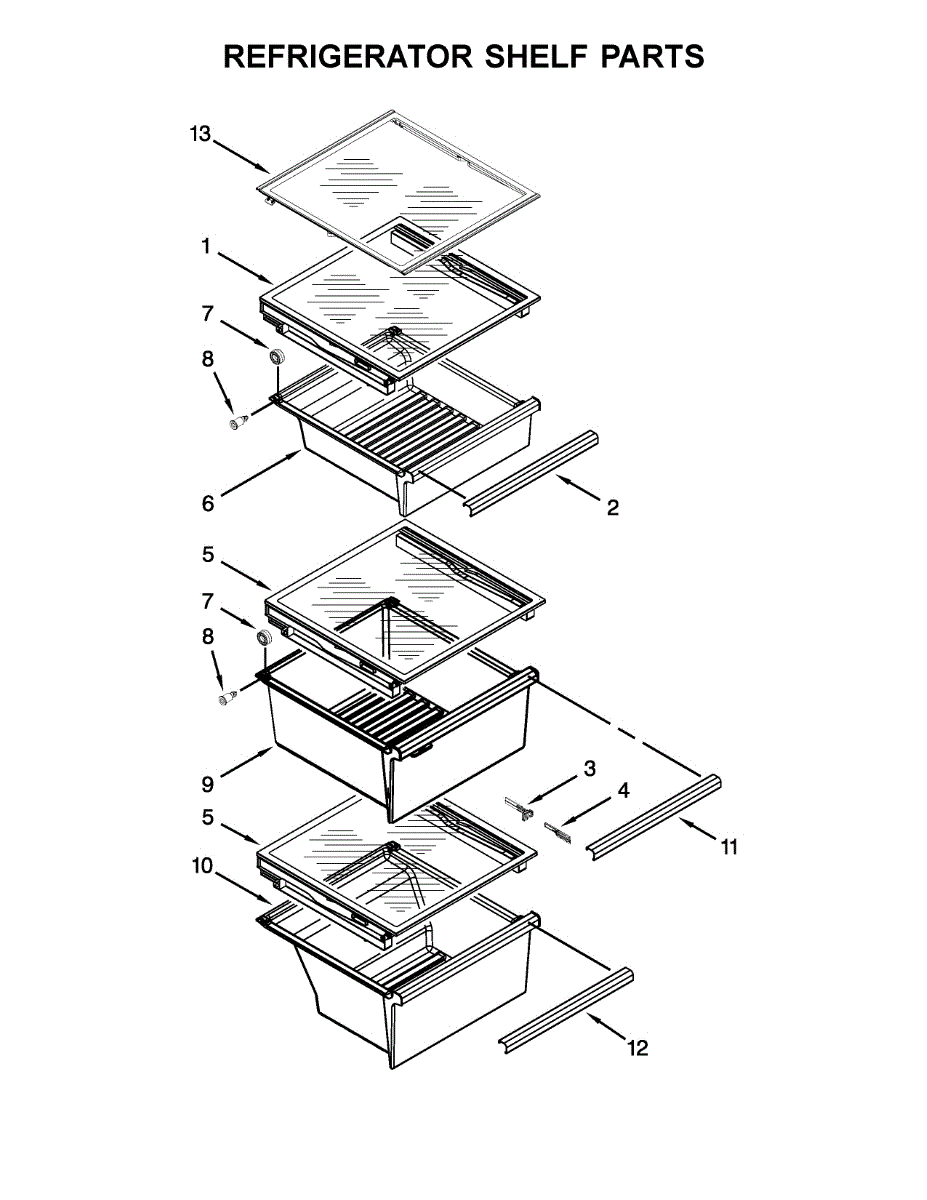 REFRIGERATOR SHELF PARTS

13

1

7

8

6

2

5

7

8

9

3

4

11

5

10

12