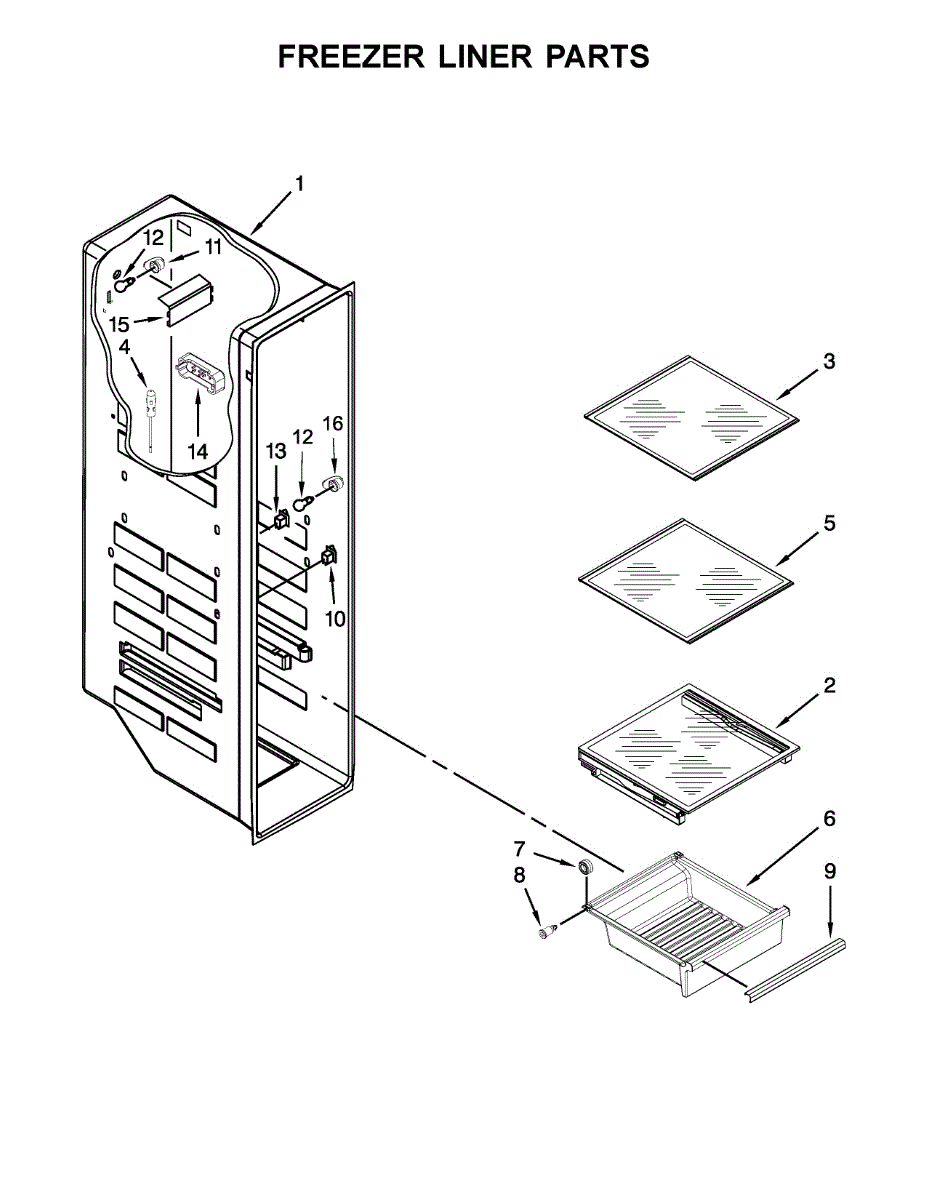 FREEZER LINER PARTS

1
12
11
15
4
14
13
12
16
10
3
5
2
6
7
8
9