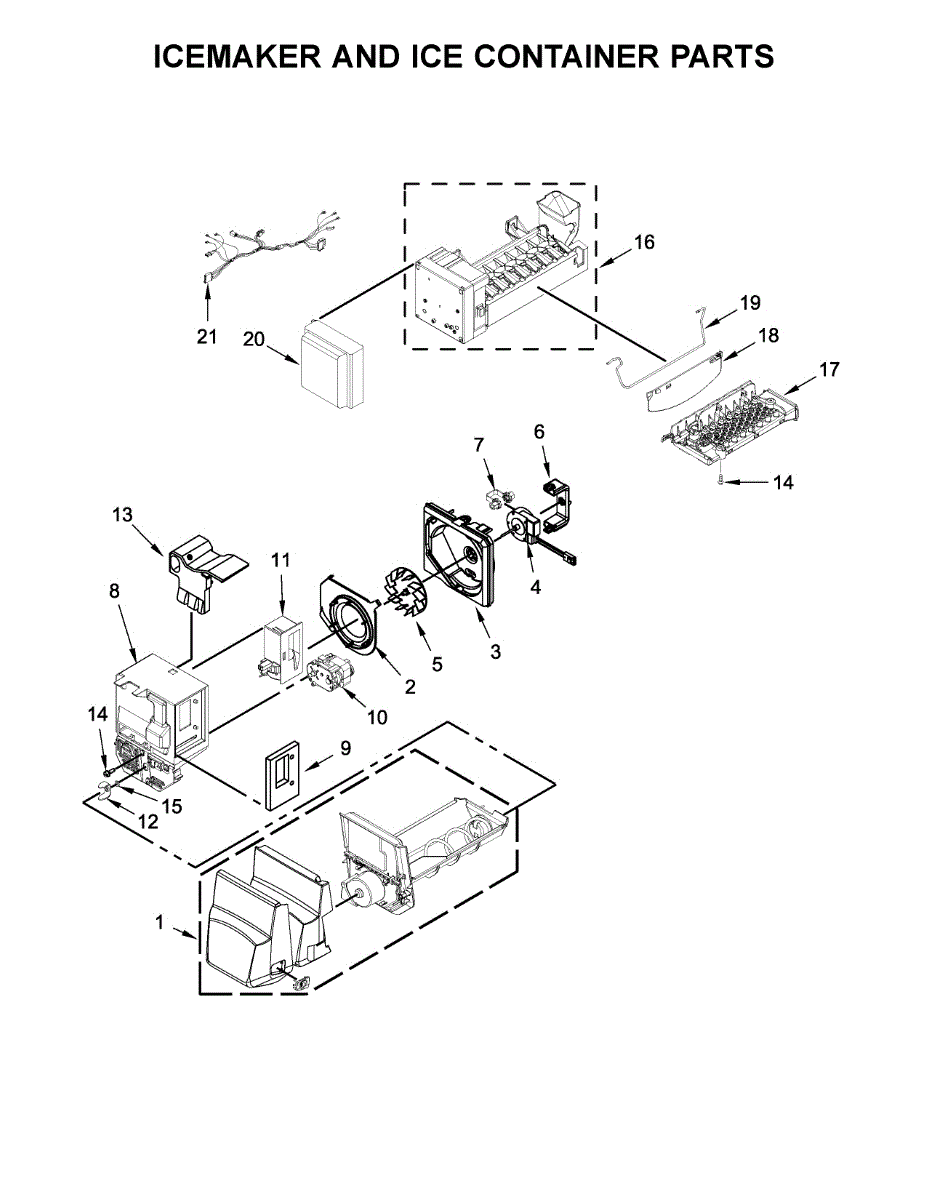 ICEMAKER AND ICE CONTAINER PARTS

16

21

20

19

18

17

14

7

6

13

11

4

8

5

3

2

10

14

9

15

12

1