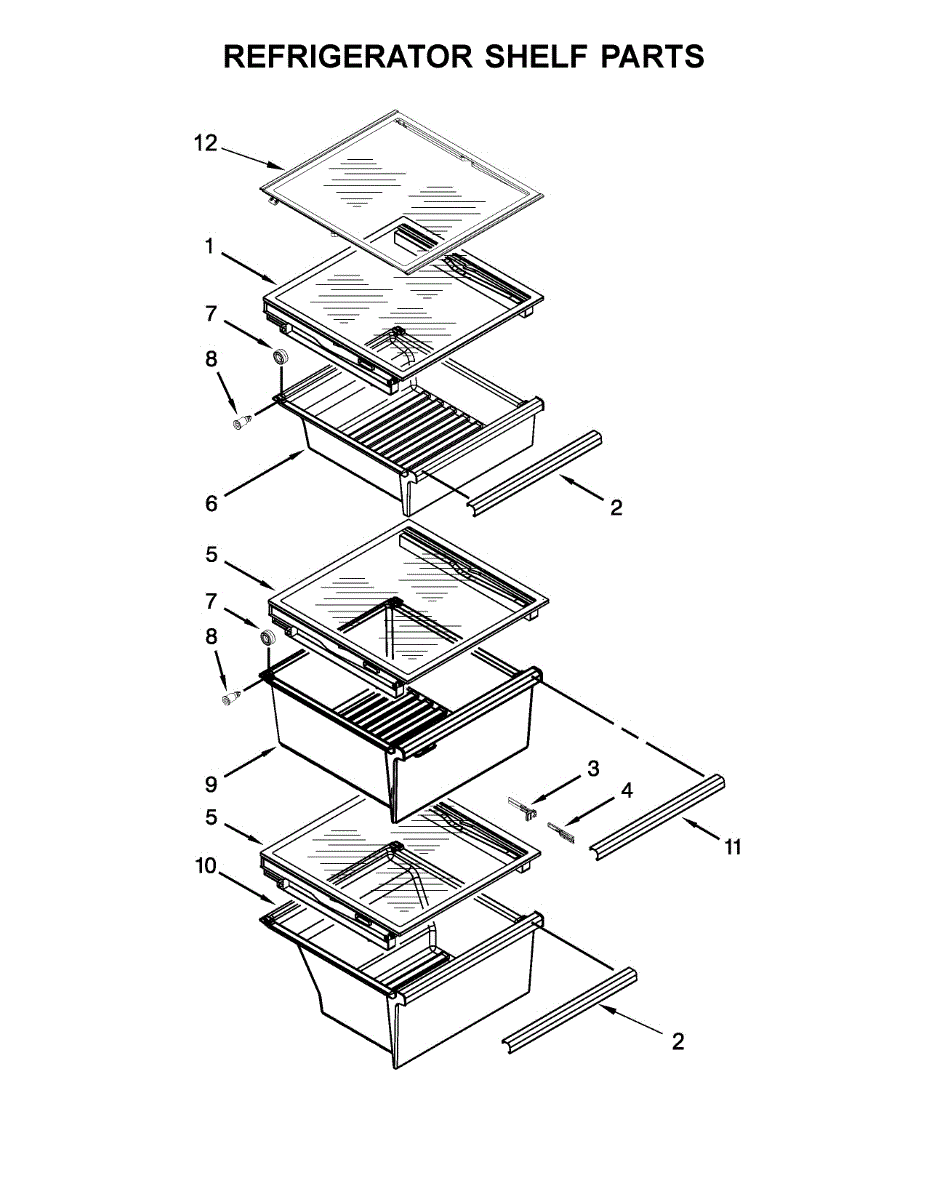 REFRIGERATOR SHELF PARTS

12
1
7
8
6
2
5
7
8
9
3
4
11
5
10
2