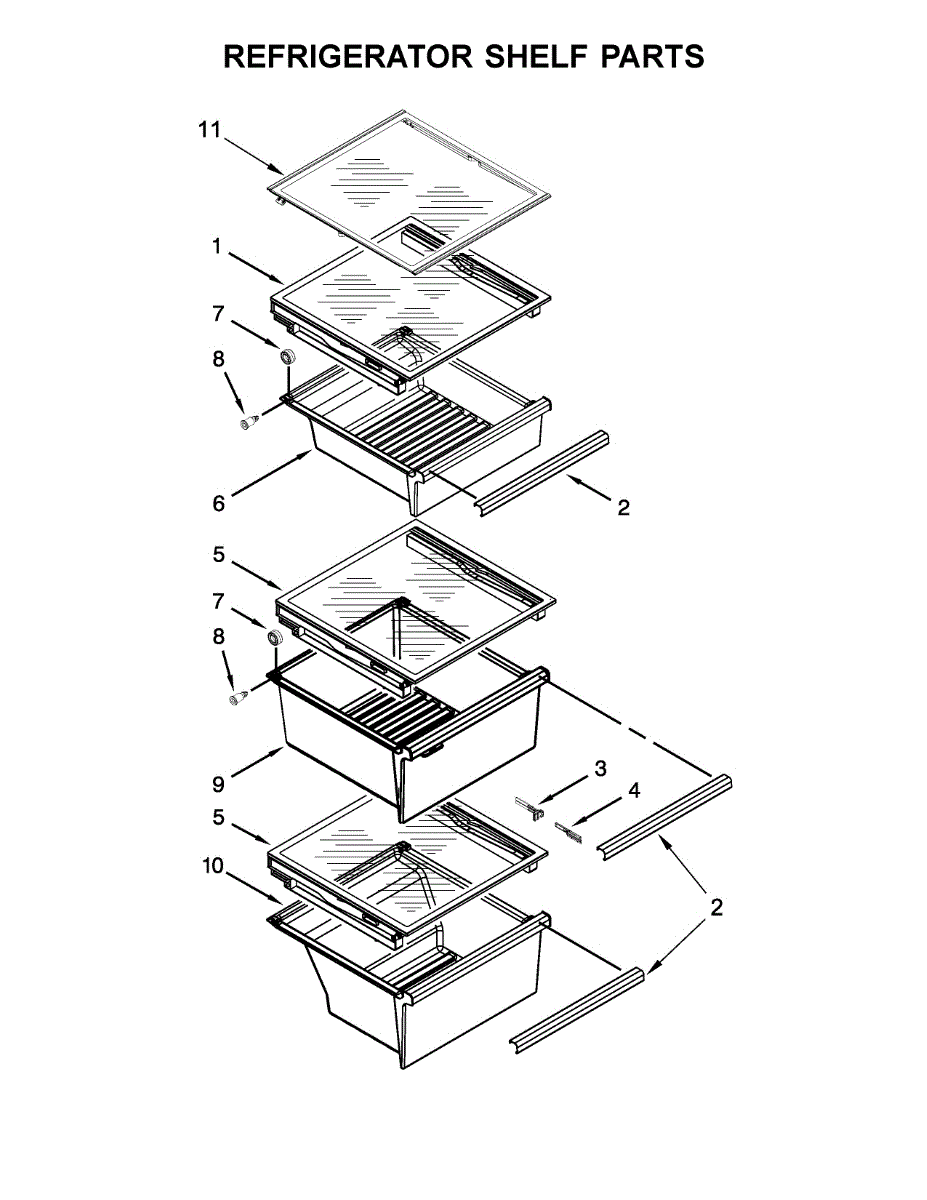 REFRIGERATOR SHELF PARTS

11

1

7

8

6

2

5

7

8

9

3

4

5

10

2