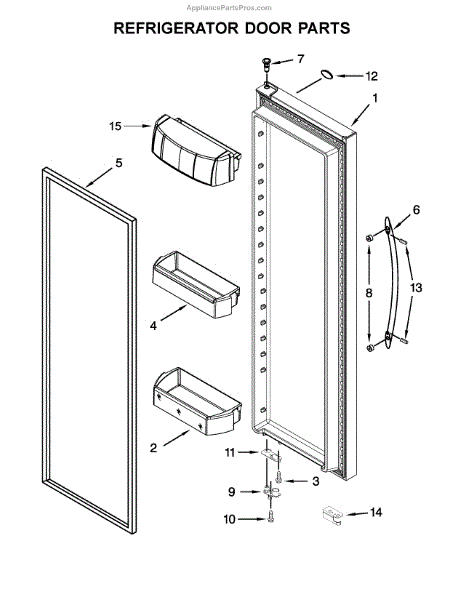 AppliancePartsPros.com

REFRIGERATOR DOOR PARTS

7
12
1
15
5
6
8
13
4
2
11
3
9
10
14