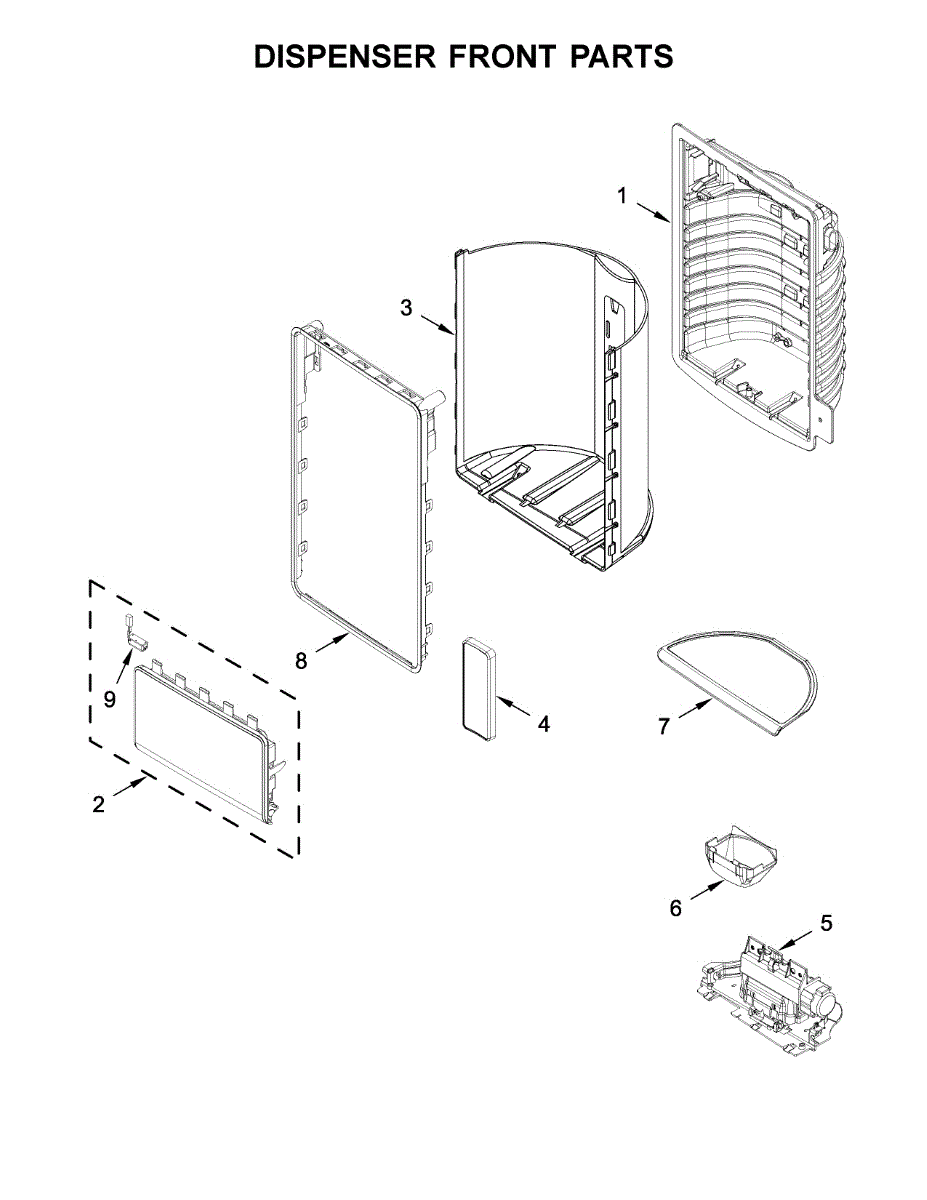 DISPENSER FRONT PARTS

1

3

8

9

2

4

7

6

5