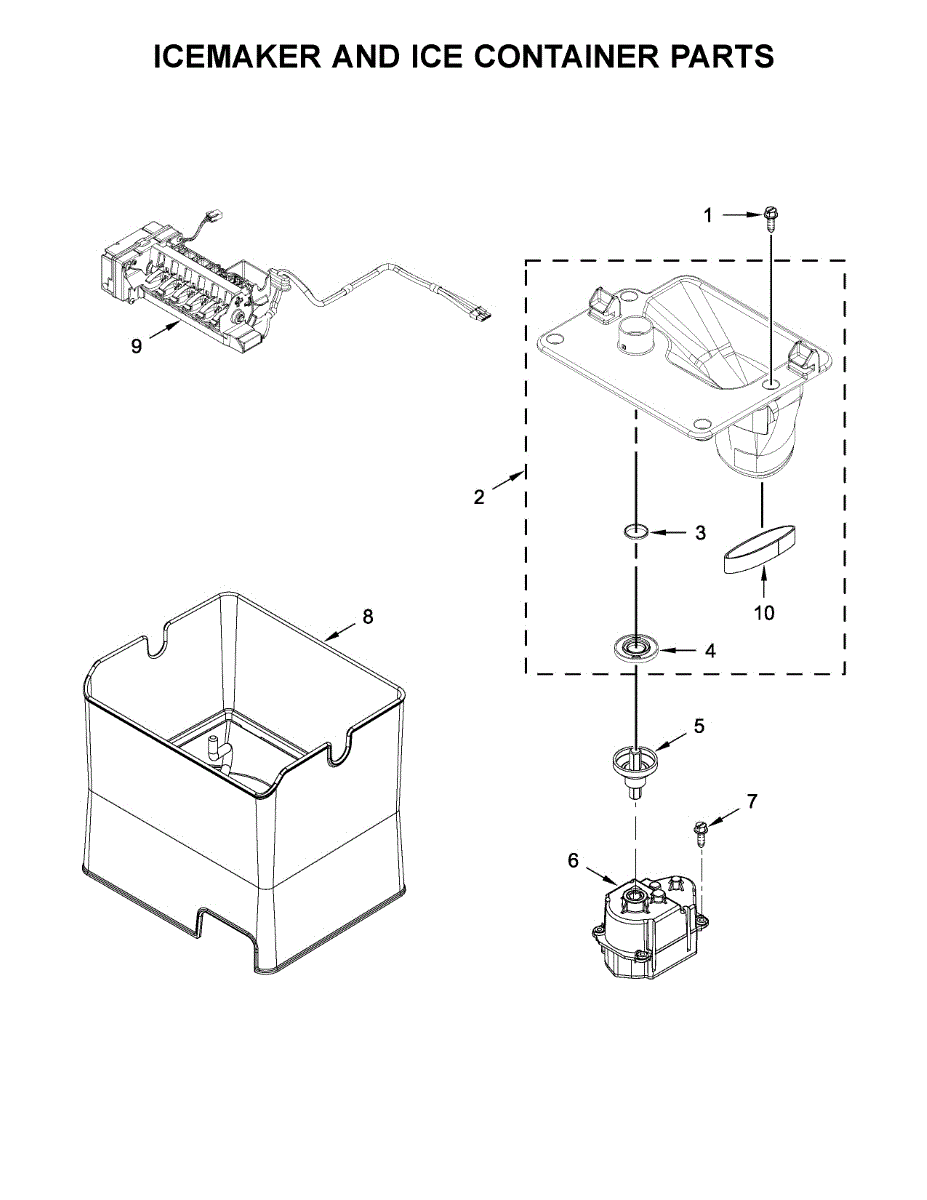 ICEMAKER AND ICE CONTAINER PARTS

1

9

2

3

10

8

4

5

7

6