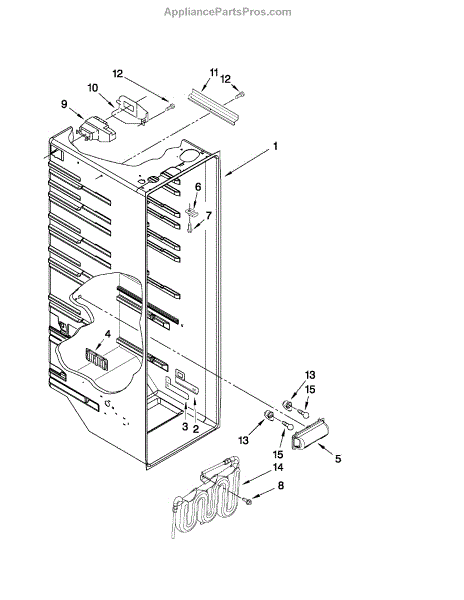 AppliancePartsPros.com

12
11
12
10
9
1
6
7
4
13
15
3
2
13
15
5
14
8