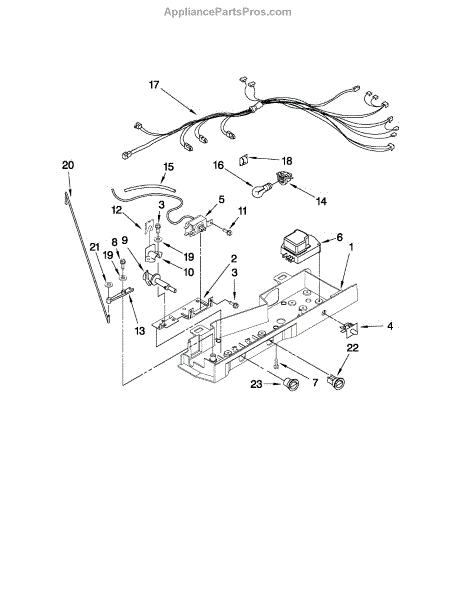 AppliancePartsPros.com

17

20

15

18

16

14

12

3

5

11

6

1

21

8

9

19

19

10

2

3

13

4

22

23

7