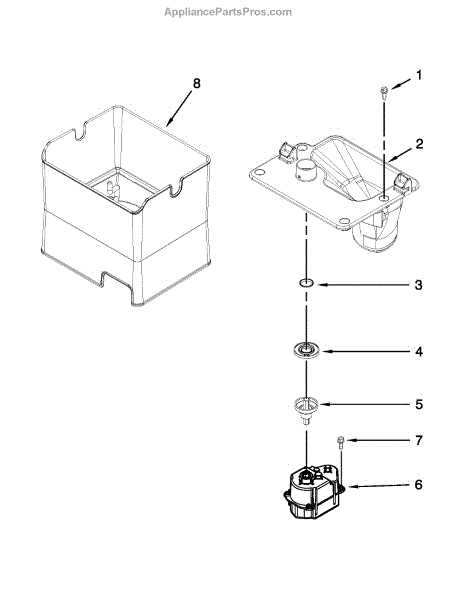 AppliancePartsPros.com

8

1

2

3

4

5

7

6