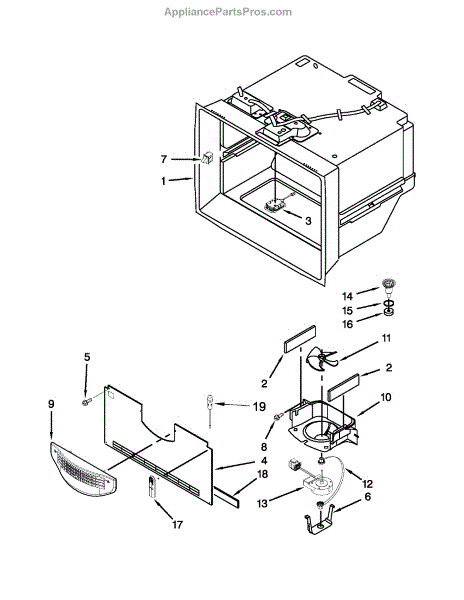 AppliancePartsPros.com

7
1
3
14
15
16
11
2
2
5
9
19
10
8
4
18
12
13
6
17