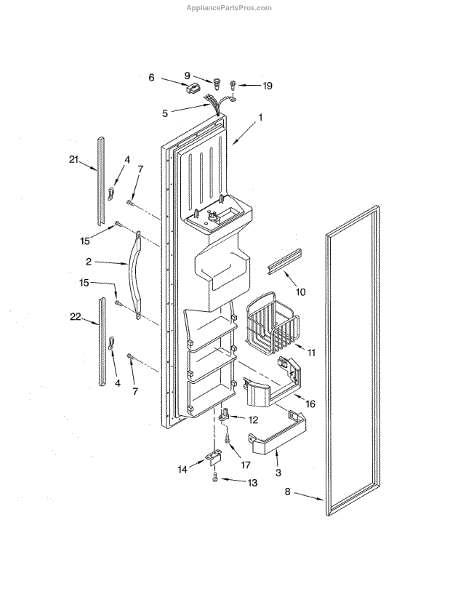 AppliancePartsPros.com

6
9
19
5
1
21
4
7
15
2
15
22
4
7
10
11
16
12
17
3
14
13
8