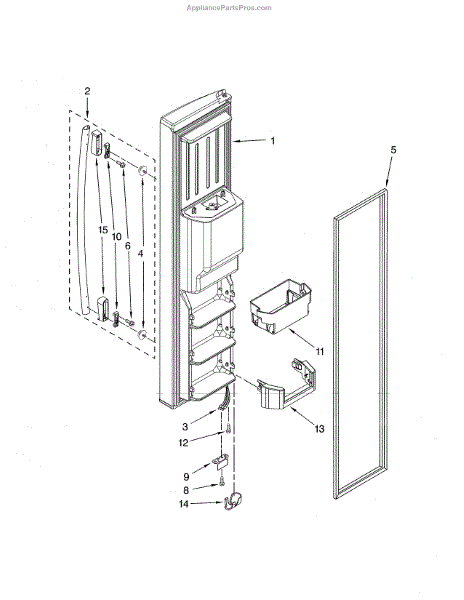 AppliancePartsPros.com

2
1
5
15
10
6
4
11
13
3
12
9
8
14