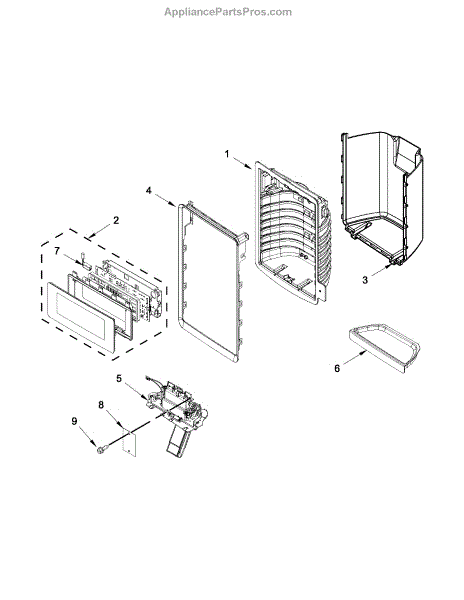 AppliancePartsPros.com

1
4
2
7
3
6
5
8
9