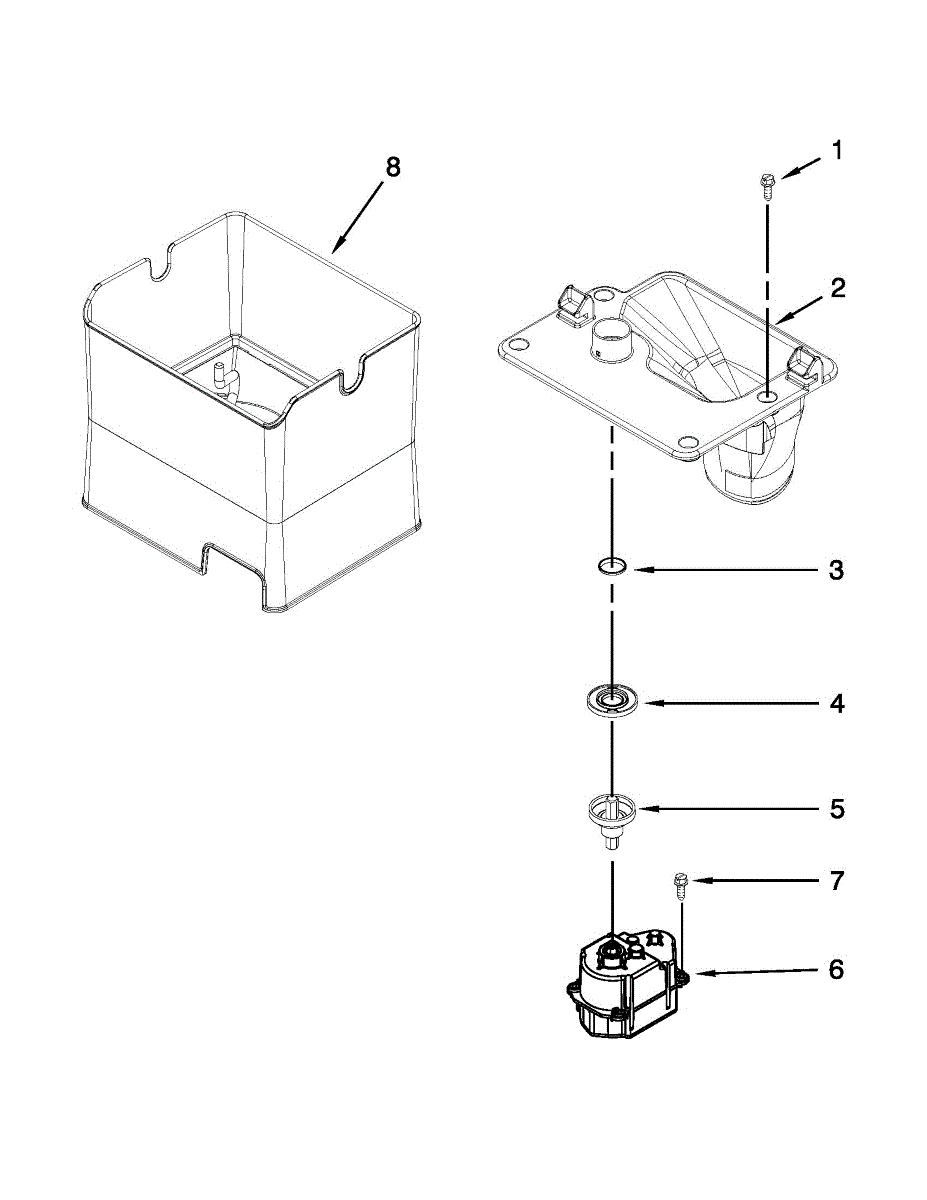 8

1

2

3

4

5

7

6