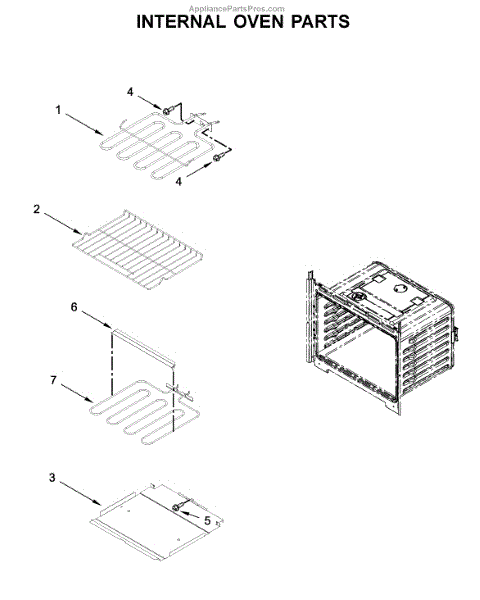 AppliancePartsPros.com
INTERNAL OVEN PARTS

4
1
4
2
6
7
3
5