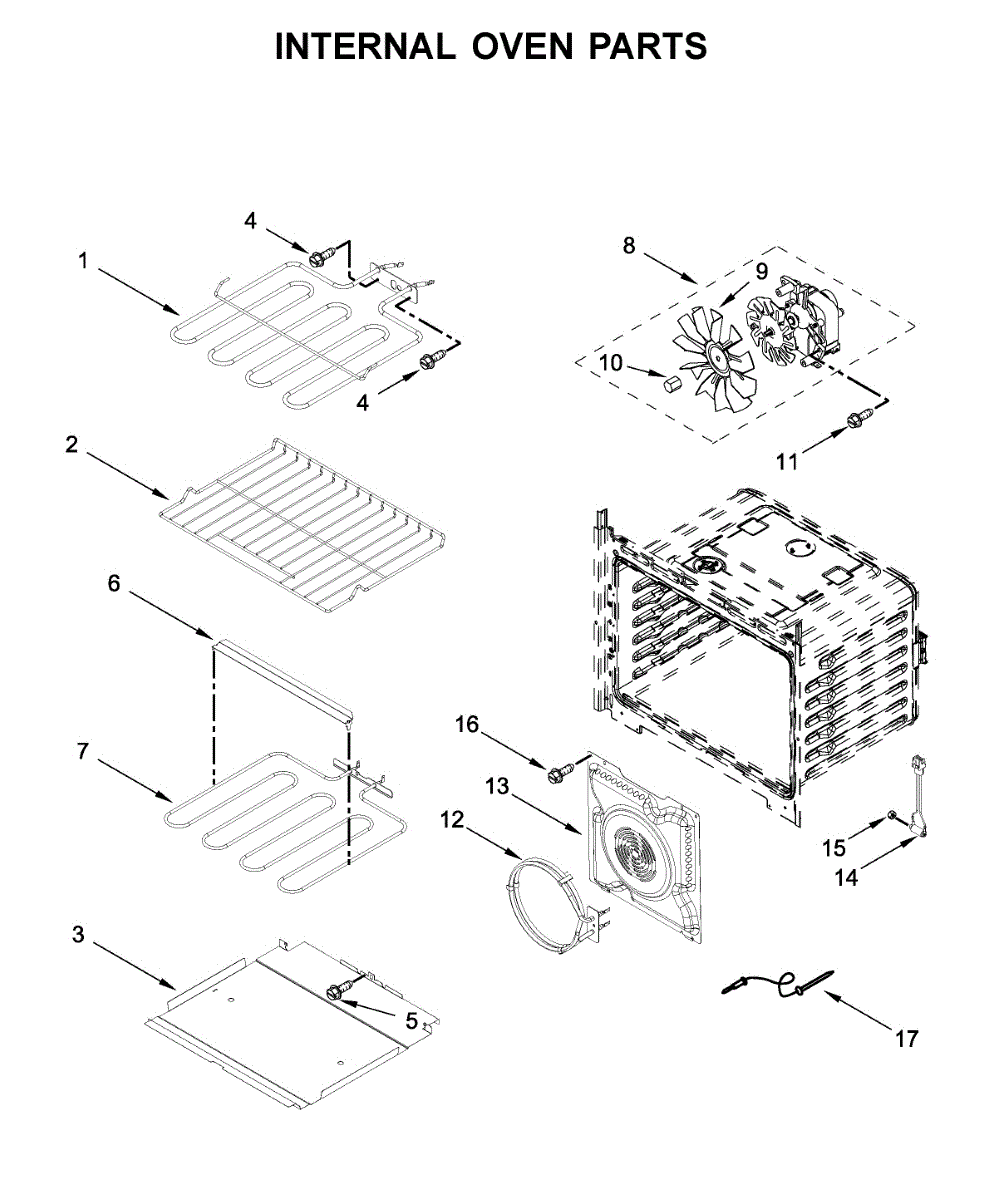 INTERNAL OVEN PARTS

4
1
4
8
9
10
11
2
6
7
16
13
12
15
14
3
5
17