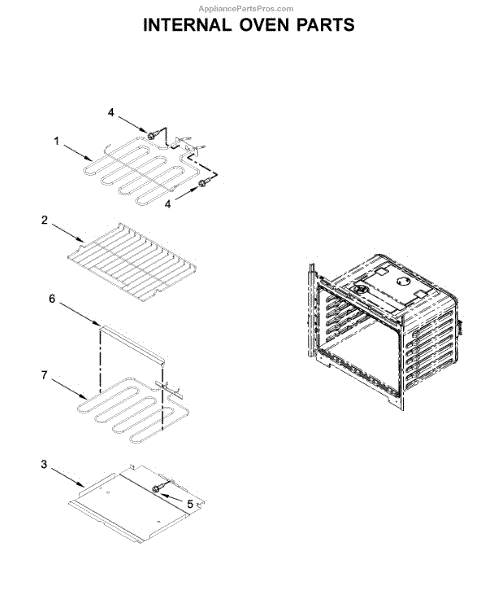 AppliancePartsPros.com

INTERNAL OVEN PARTS

4

1

4

2

6

7

3

5