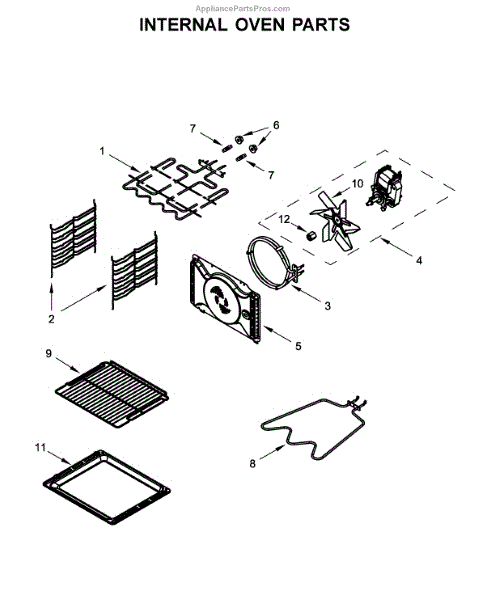 AppliancePartsPros.com

INTERNAL OVEN PARTS

7
6
1
7
10
12
4
3
2
5
9
8
11