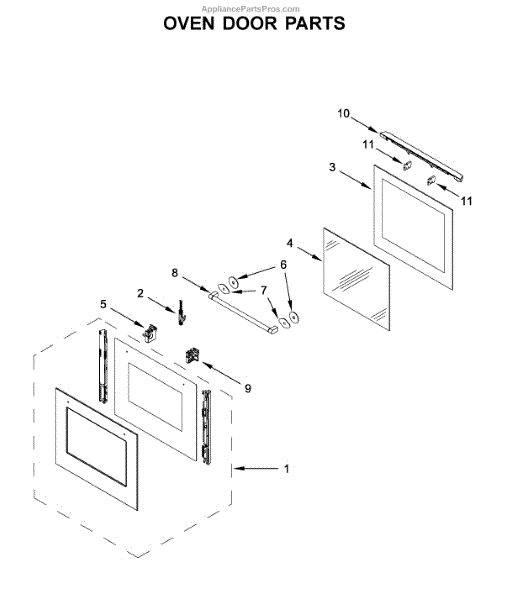 AppliancePartsPros.com
OVEN DOOR PARTS

10
11
3
11
4
6
8
7
2
5
9
1