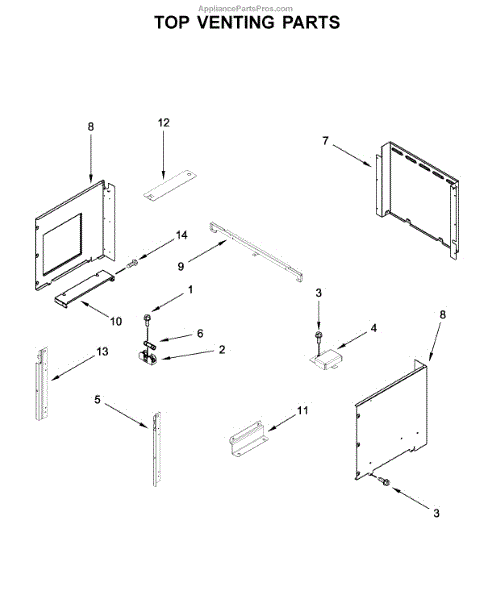 AppliancePartsPros.com
TOP VENTING PARTS

8
12
7
14
9
1
3
10
6
4
8
2
13
5
11
3