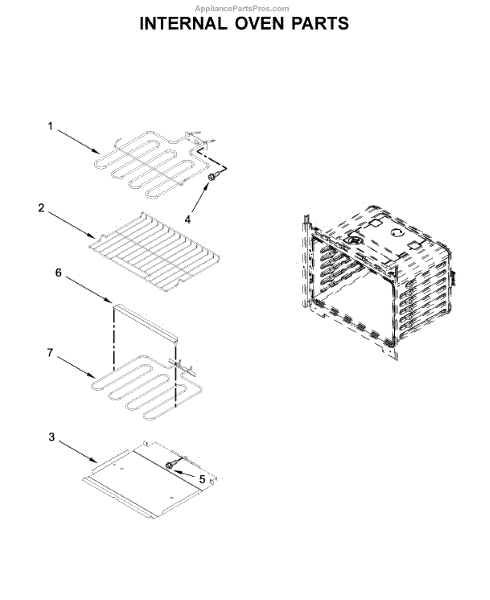 AppliancePartsPros.com
INTERNAL OVEN PARTS

1
4
2
6
7
3
5