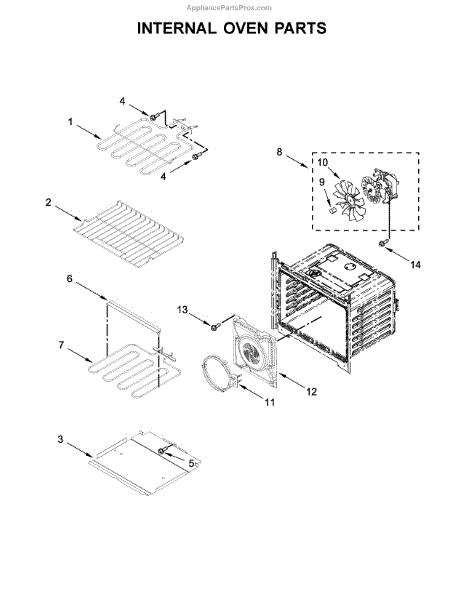 AppliancePartsPros.com

INTERNAL OVEN PARTS

4
1
4
8
10
9
2
14
6
13
7
12
11
3
5