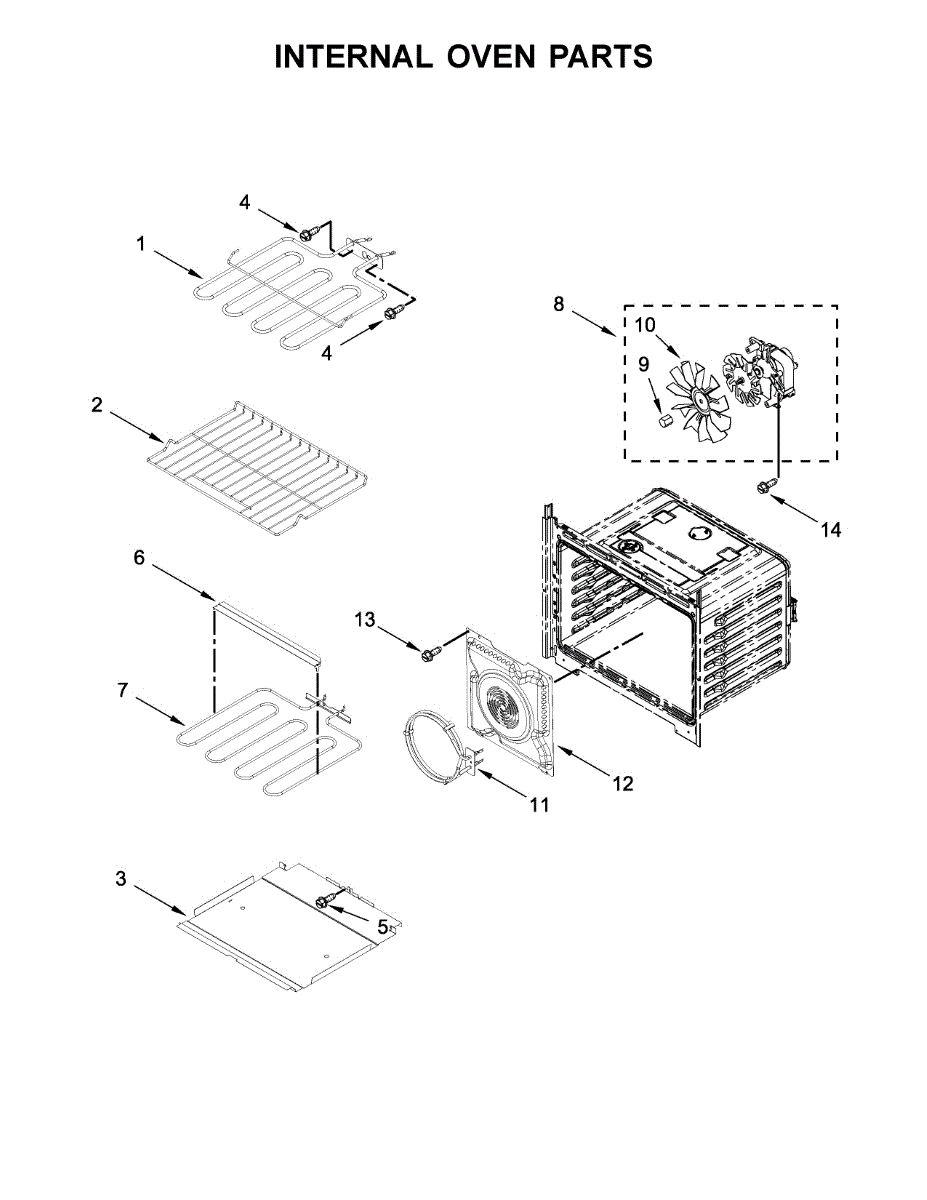 INTERNAL OVEN PARTS

4
1
4
8
10
9
2
14
6
13
7
12
11
3
5