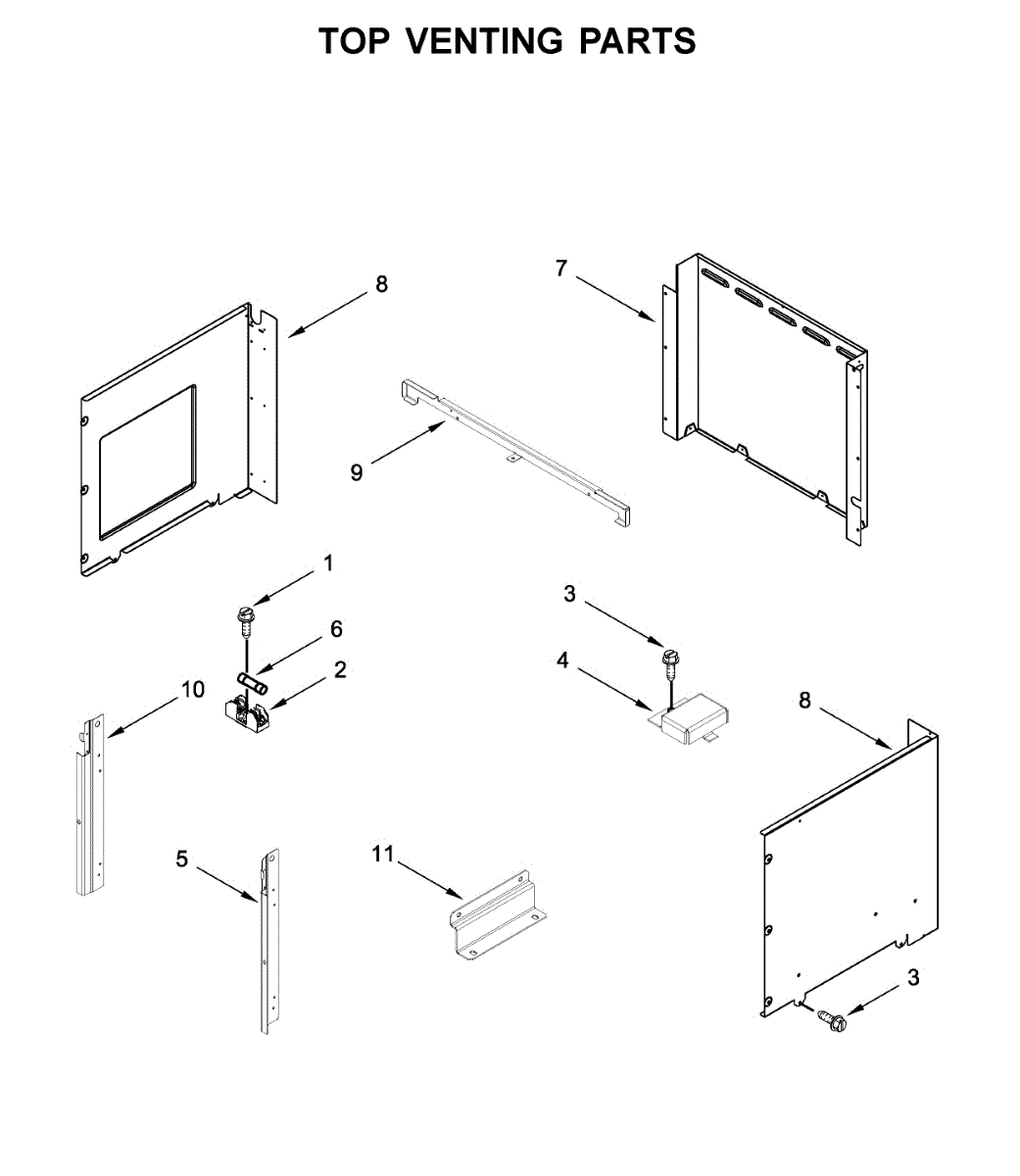 TOP VENTING PARTS

8

7

9

1

6

2

10

3

4

8

5

11

3