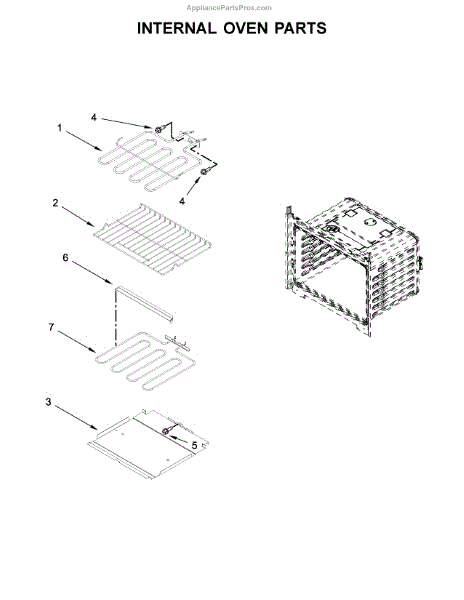 AppliancePartsPros.com

INTERNAL OVEN PARTS

4
1
4
2
6
7
3
5