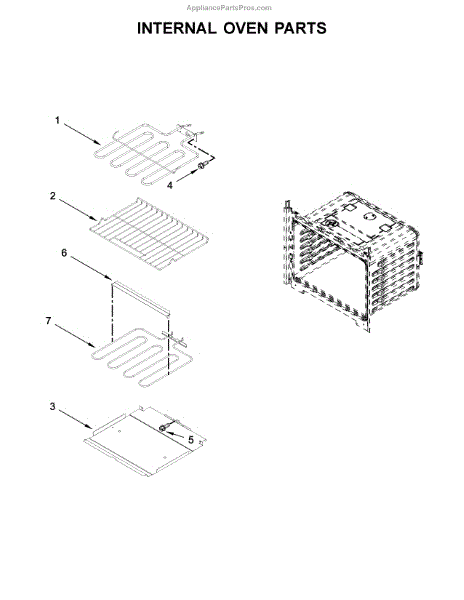 AppliancePartsPros.com

INTERNAL OVEN PARTS

1

4

2

6

7

3

5