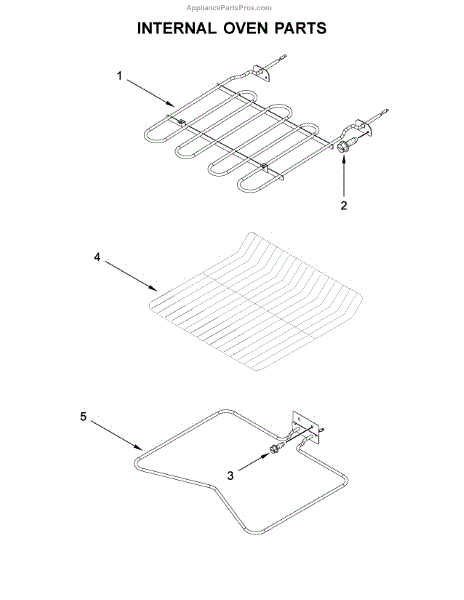 AppliancePartsPros.com

INTERNAL OVEN PARTS

1

2

4

5

3