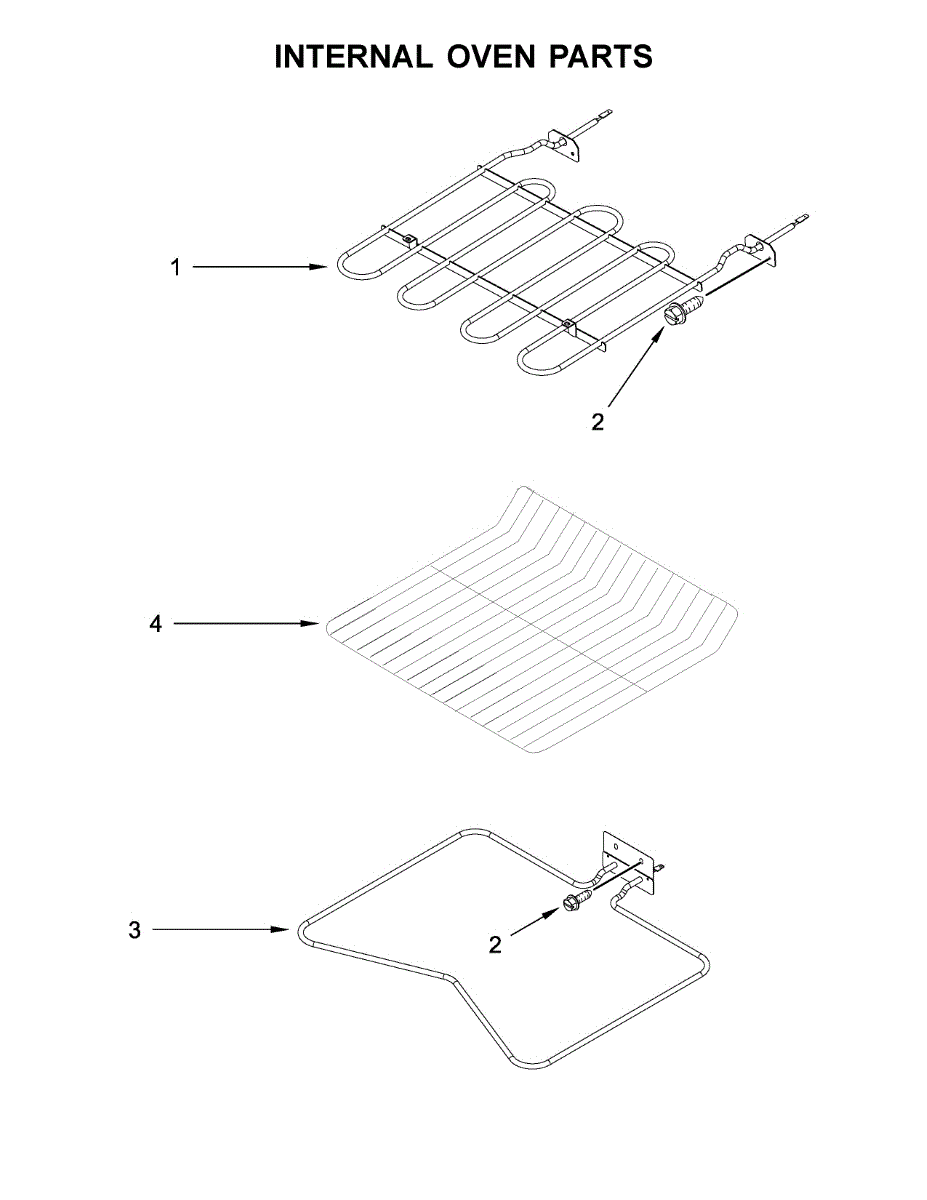 INTERNAL OVEN PARTS

1

2

4

3

2