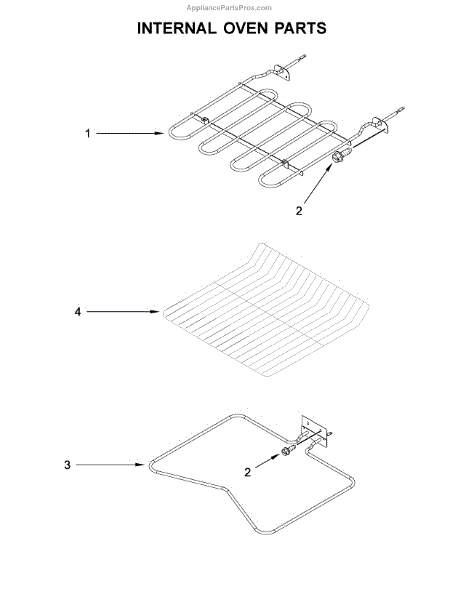 AppliancePartsPros.com

INTERNAL OVEN PARTS

1

2

4

3

2