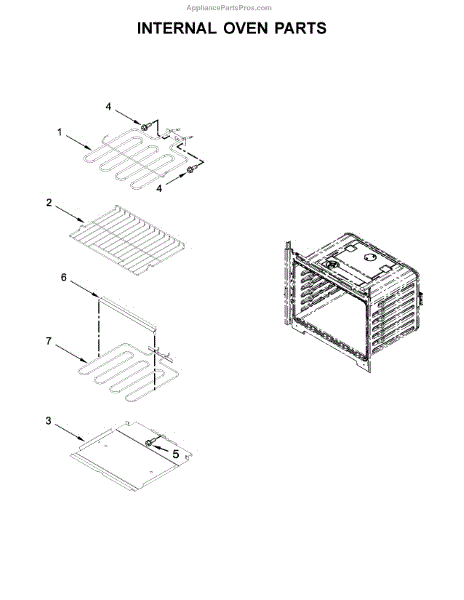 AppliancePartsPros.com

INTERNAL OVEN PARTS

4
1
4
2
6
7
3
5