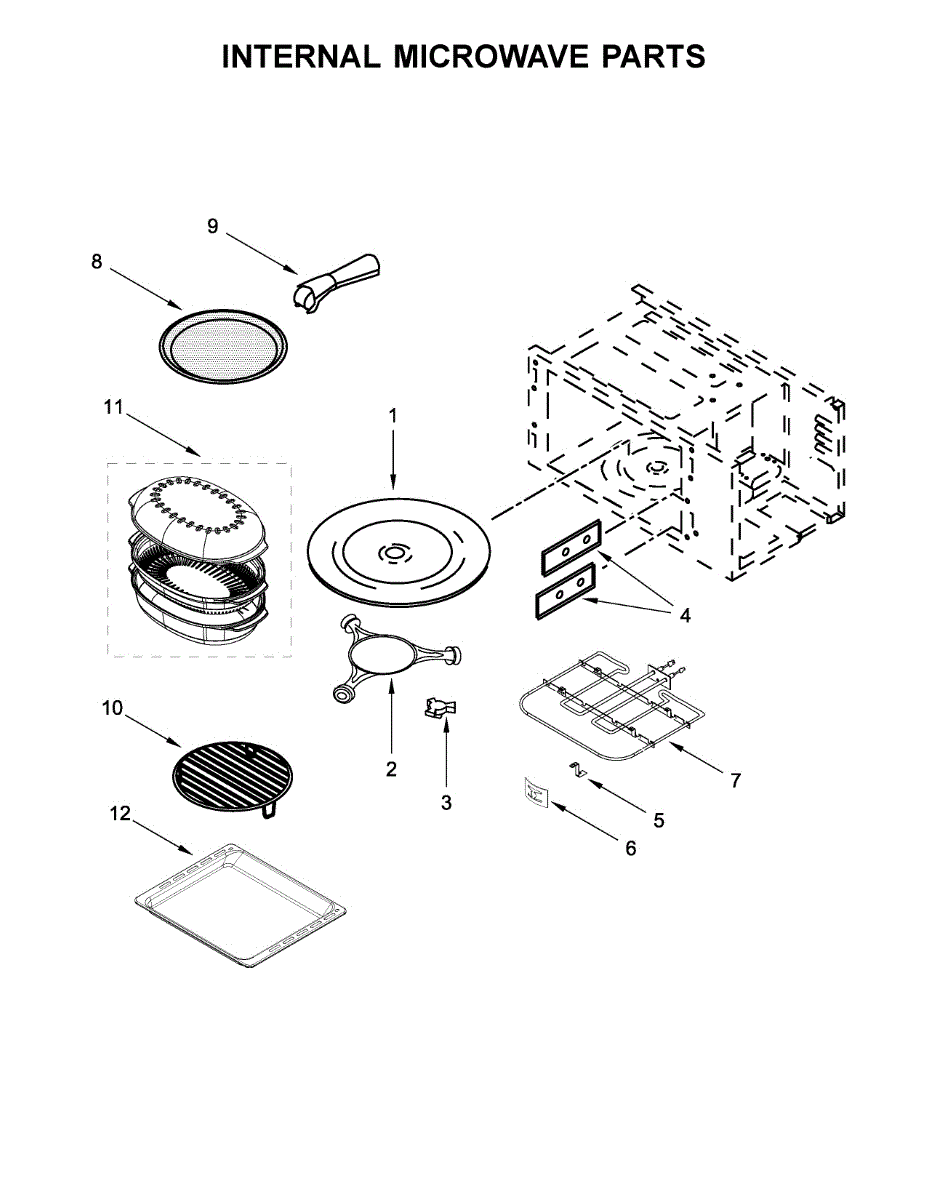 INTERNAL MICROWAVE PARTS

9

8

11

1

4

10

2

3

7

5

6

12