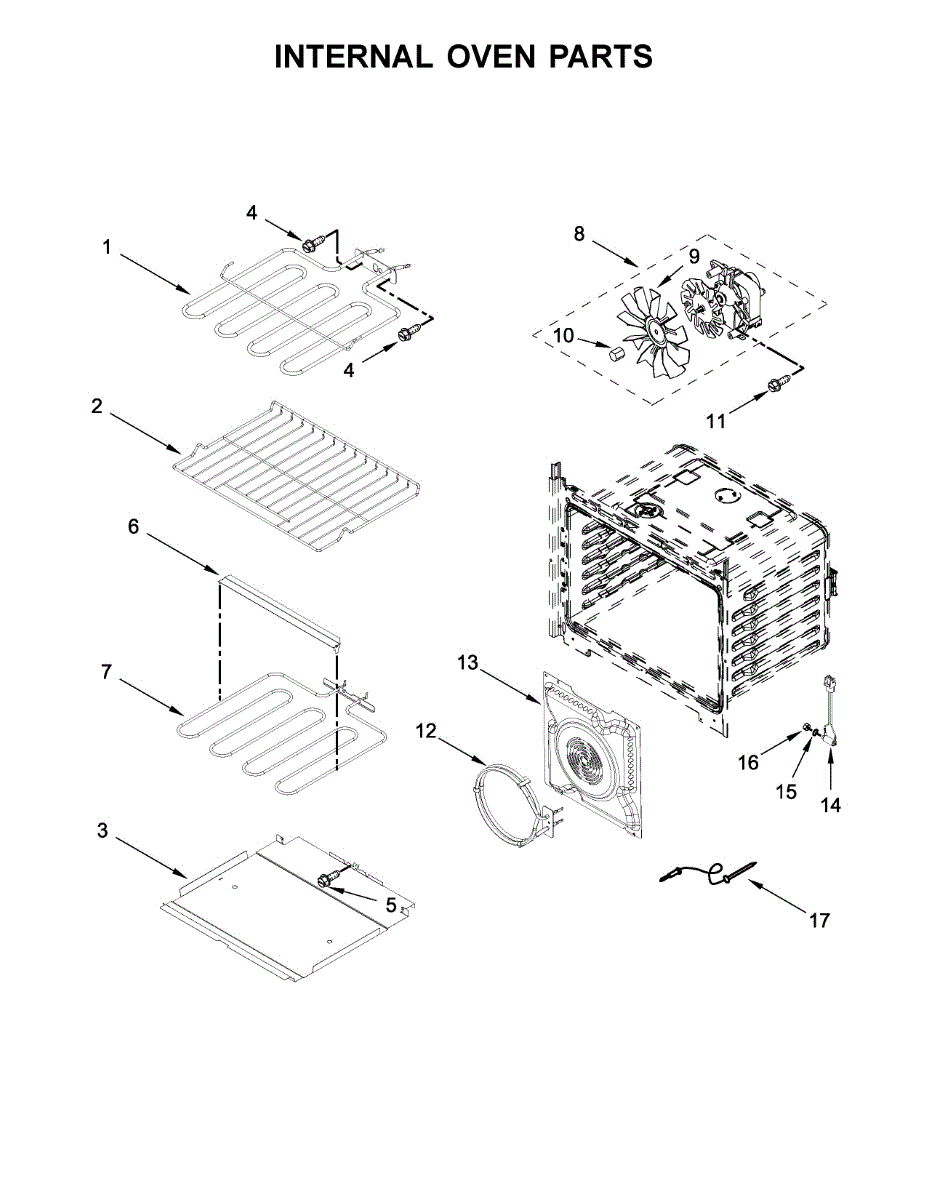 INTERNAL OVEN PARTS

4
1
4
8
9
10
11
2
6
7
13
12
16
15
14
3
5
17