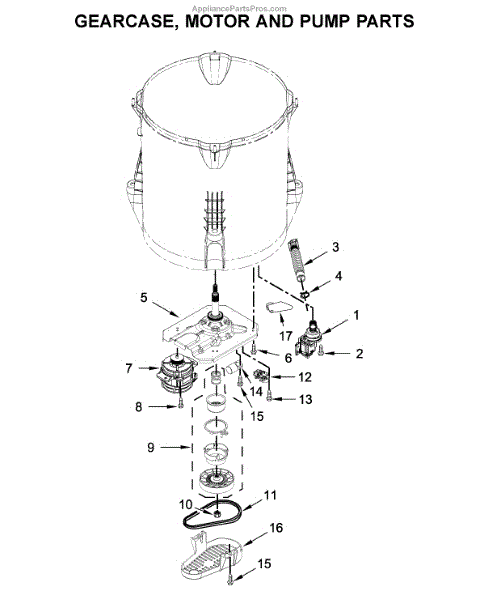 AppliancePartsPros.com
GEARCASE, MOTOR AND PUMP PARTS

3
4
5
1
17
6
2
7
12
14
13
8
15
9
11
10
16
15