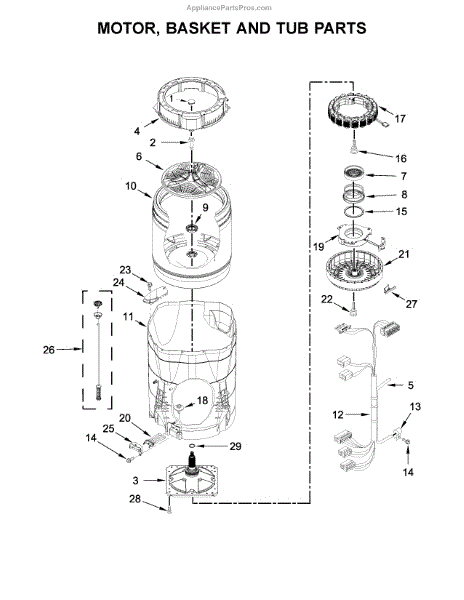 AppliancePartsPros.com

MOTOR, BASKET AND TUB PARTS

1
4
2
6
10
9
23
24
11
26
18
20
25
14
29
3
28
17
16
7
8
15
19
21
22
27
5
12
13
14