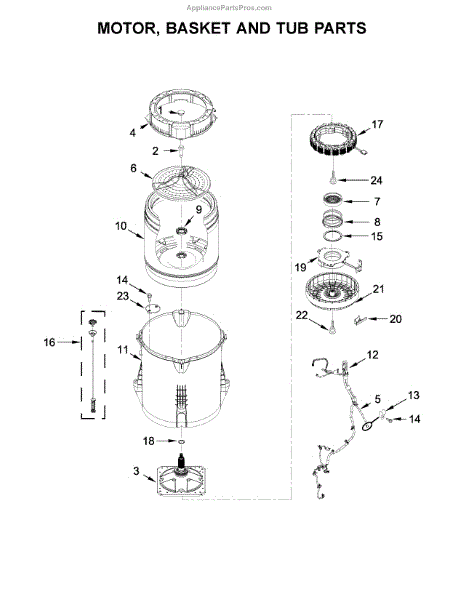 AppliancePartsPros.com

MOTOR, BASKET AND TUB PARTS

1
4
2
6
9
10
14
23
16
11
18
3
17
24
7
8
15
19
21
22
20
12
5
13
14