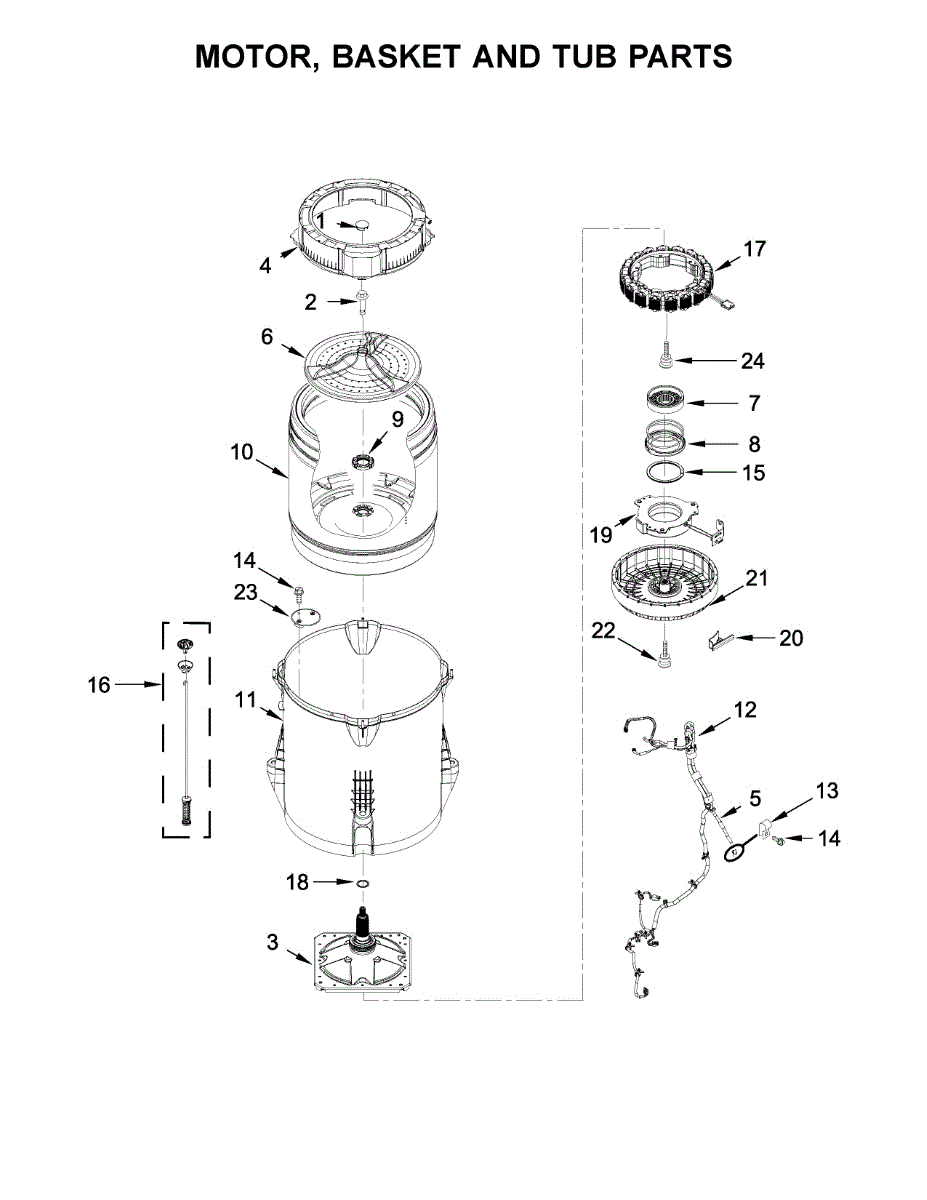 MOTOR, BASKET AND TUB PARTS

1
4
2
6
9
10
14
23
16
11
18
3
17
24
7
8
15
19
21
22
20
12
5
13
14