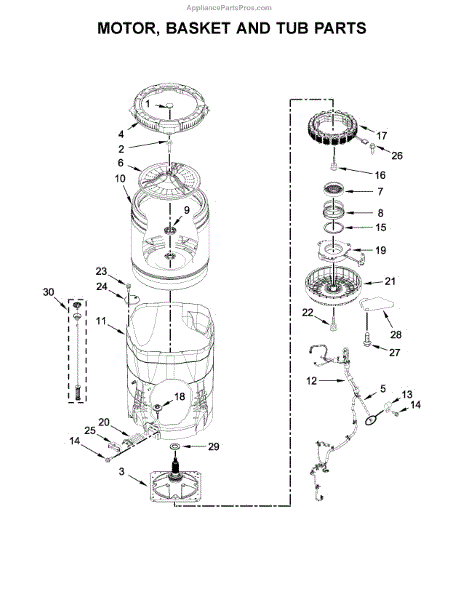 AppliancePartsPros.com

MOTOR, BASKET AND TUB PARTS

1
4
2
6
10
9
23
24
30
11
18
20
25
14
29
3
17
26
16
7
8
15
19
21
22
28
27
12
5
13
14