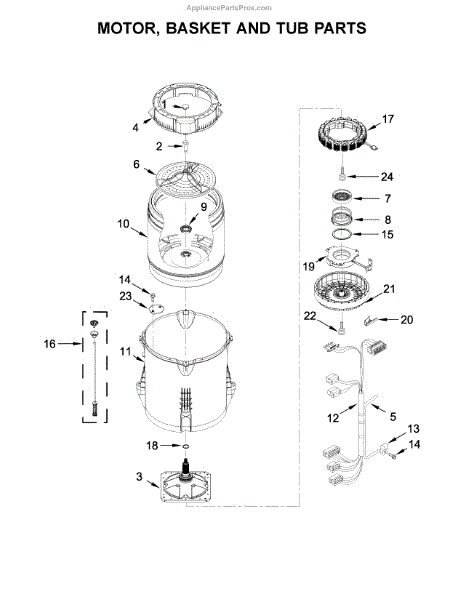 AppliancePartsPros.com

MOTOR, BASKET AND TUB PARTS

1
4
2
6
9
10
14
23
16
11
18
3
17
24
7
8
15
19
21
22
20
12
5
13
14