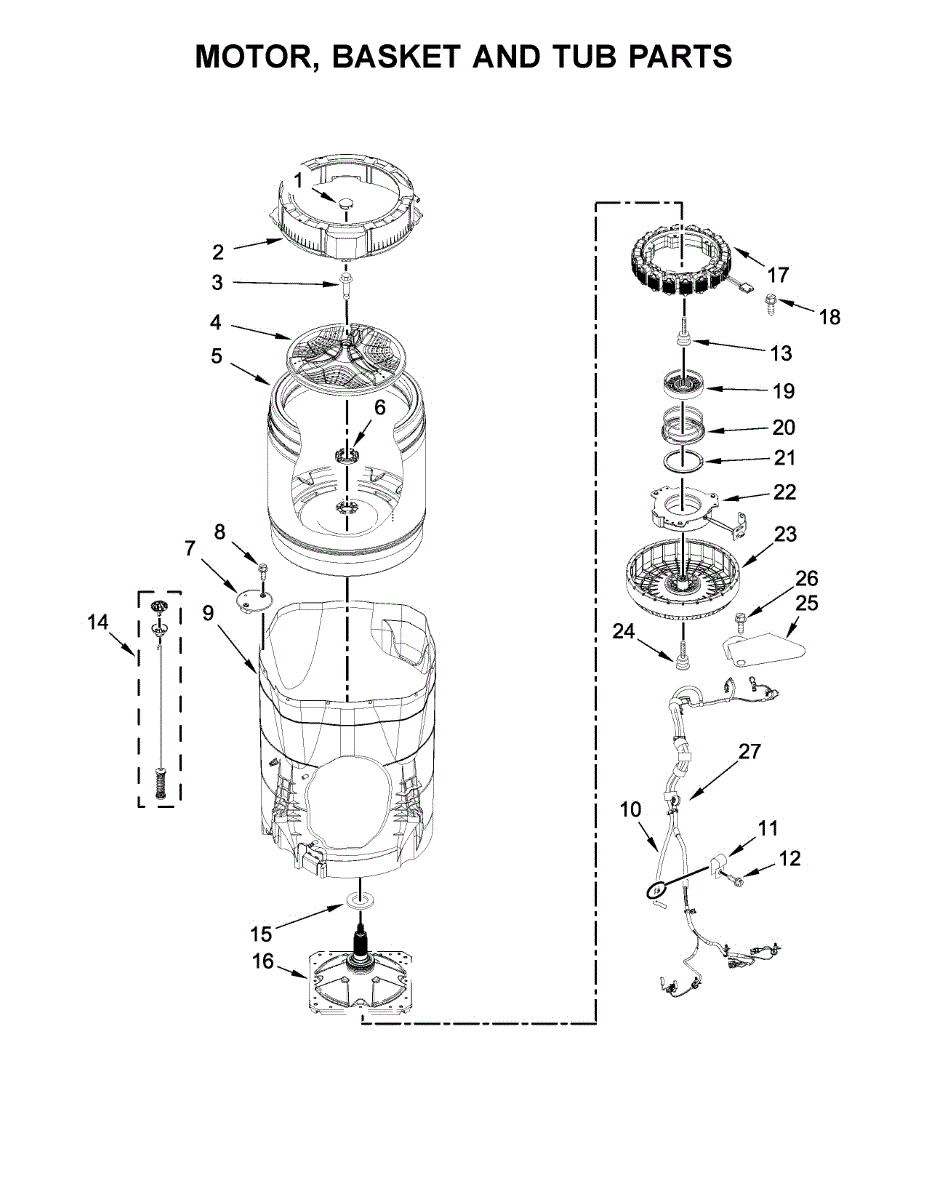 MOTOR, BASKET AND TUB PARTS

1
2
3
4
5
6
8
7
9
14
15
16
17
18
13
19
20
21
22
23
26
25
24
27
10
11
12