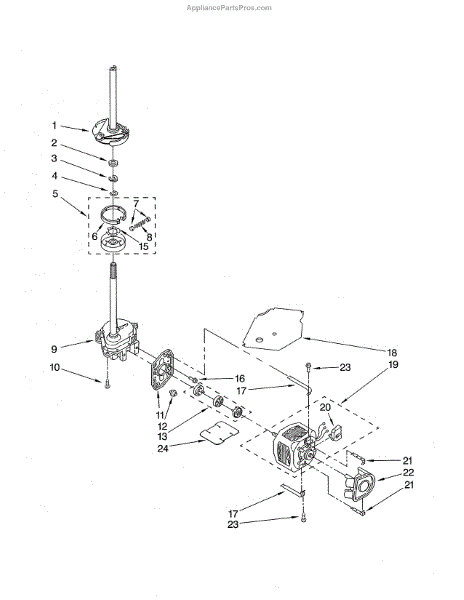 AppliancePartsPros.com

1
2
3
4
5
7
6
8
15
9
10
16
11
12
13
24
18
23
19
17
20
21
22
21
17
23